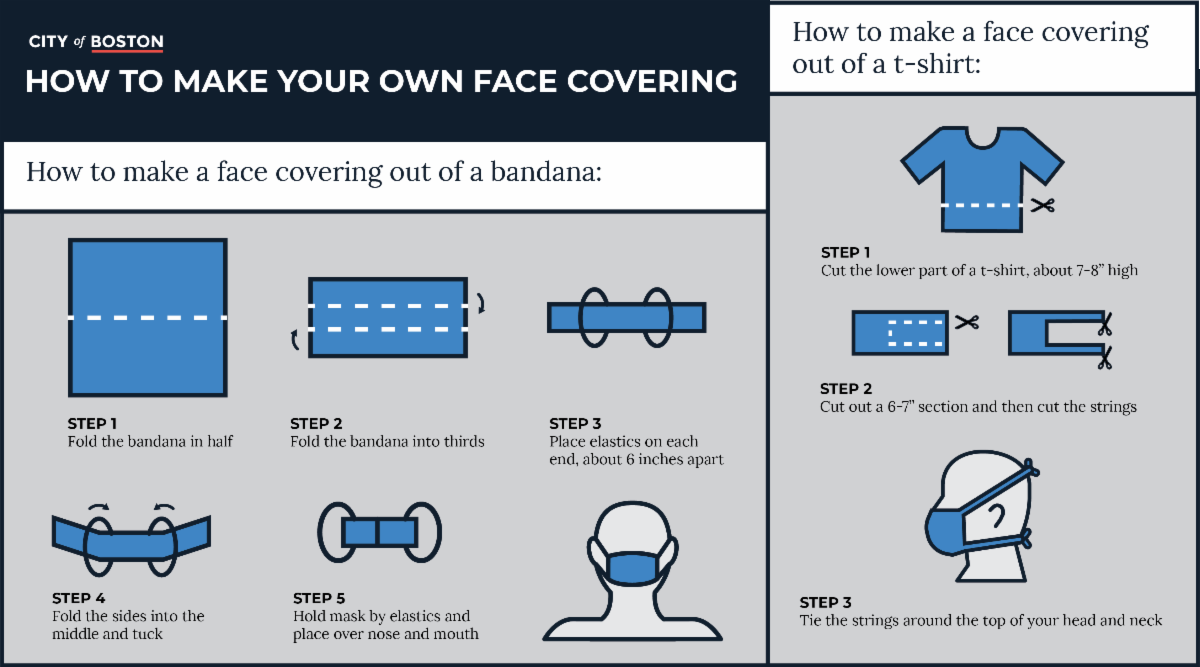 CITY of BOSTON

HOW TO MAKE YOUR OWN FACE COVERING

How to make a face covering out of a bandana:

STEP 1
Fold the bandana in half

STEP 2
Fold the bandana into thirds

STEP 3
Place elastics on each end, about 6 inches apart

STEP 4
Fold the sides into the middle and tuck

STEP 5
Hold mask by elastics and place over nose and mouth

How to make a face covering out of a t-shirt:

STEP 1
Cut the lower part of a t-shirt, about 7-8" high

STEP 2
Cut out a 6-7" section and then cut the strings

STEP 3
Tie the strings around the top of your head and neck