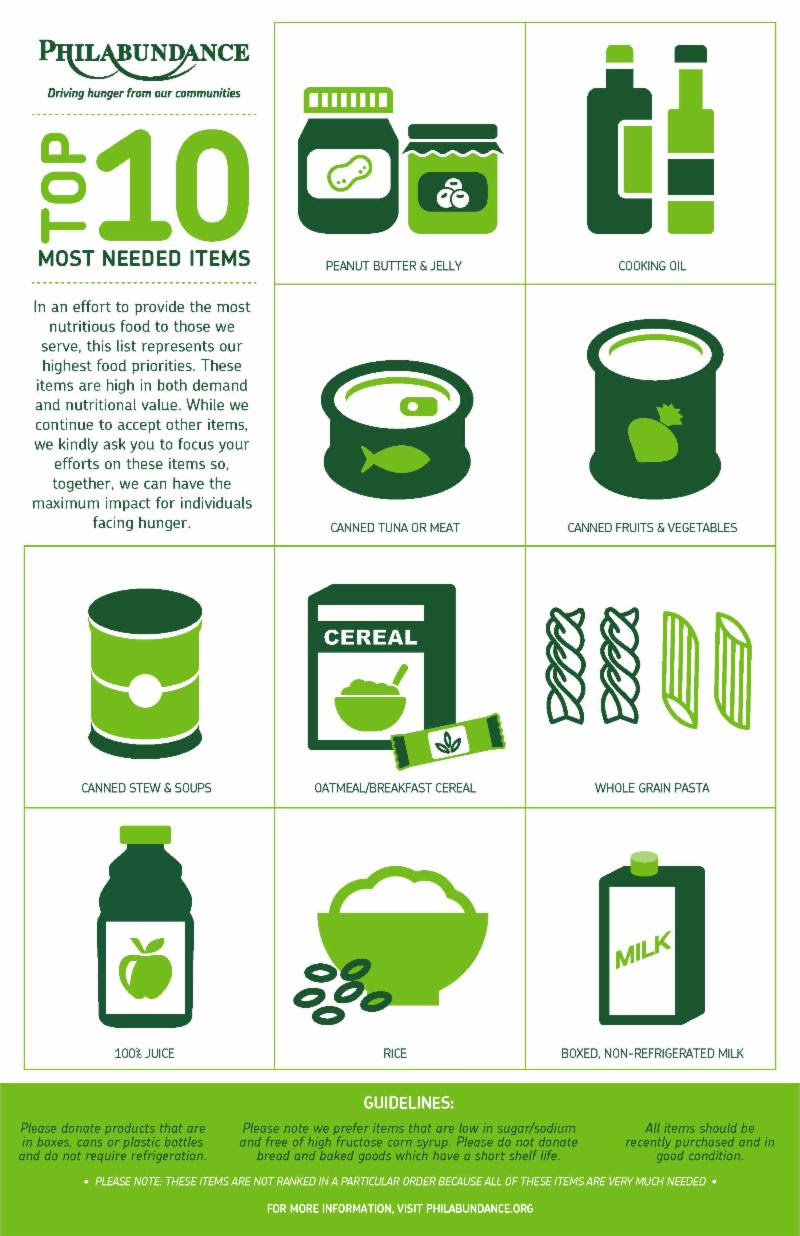 PHILABUNDANCE
Driving hunger from our communities

TOP 10
MOST NEEDED ITEMS

In an effort to provide the most nutritious food to those we serve, this list represents our highest food priorities. These items are high in both demand and nutritional value. While we continue to accept other items, we kindly ask you to focus your efforts on these items so, together, we can have the maximum impact for individuals facing hunger.

PEANUT BUTTER & JELLY

COOKING OIL

CANNED TUNA OR MEAT

CANNED FRUITS & VEGETABLES

CANNED STEW & SOUPS

CEREAL

OATMEAL/BREAKFAST CEREAL

WHOLE GRAIN PASTA

100% JUICE

RICE

MILK

BOXED, NON-REFRIGERATED MILK

GUIDELINES:

Please donate products that are in boxes, cans or plastic bottles and do not require refrigeration.

Please note we prefer items that are low in sugar/sodium and free of high fructose corn syrup. Please do not donate bread and baked goods which have a short shelf life.

All items should be recently purchased and in good condition.

• PLEASE NOTE: THESE ITEMS ARE NOT RANKED IN A PARTICULAR ORDER BECAUSE ALL OF THESE ITEMS ARE VERY MUCH NEEDED •

FOR MORE INFORMATION, VISIT PHILABUNDANCE.ORG