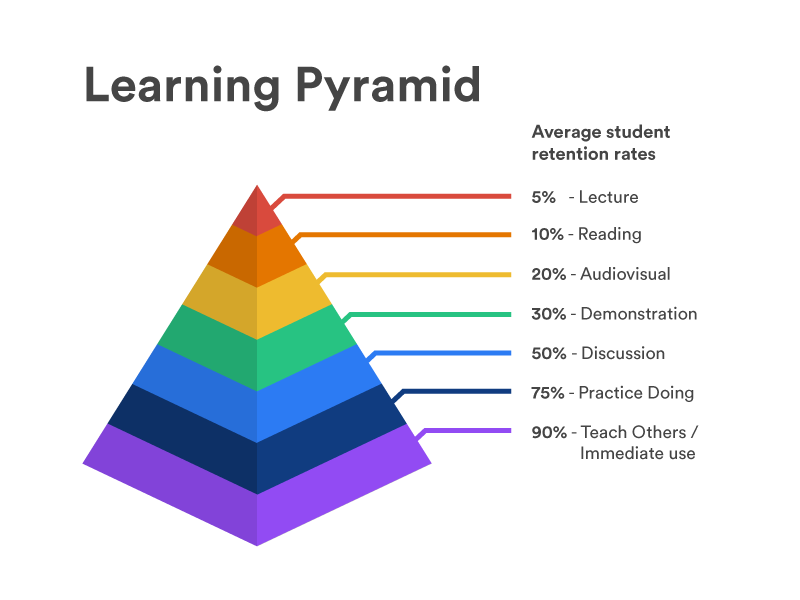 Learning Pyramid

Average student retention rates

5% - Lecture

10% - Reading

20% - Audiovisual

30% - Demonstration

50% - Discussion

75% - Practice Doing

90% - Teach Others / Immediate use