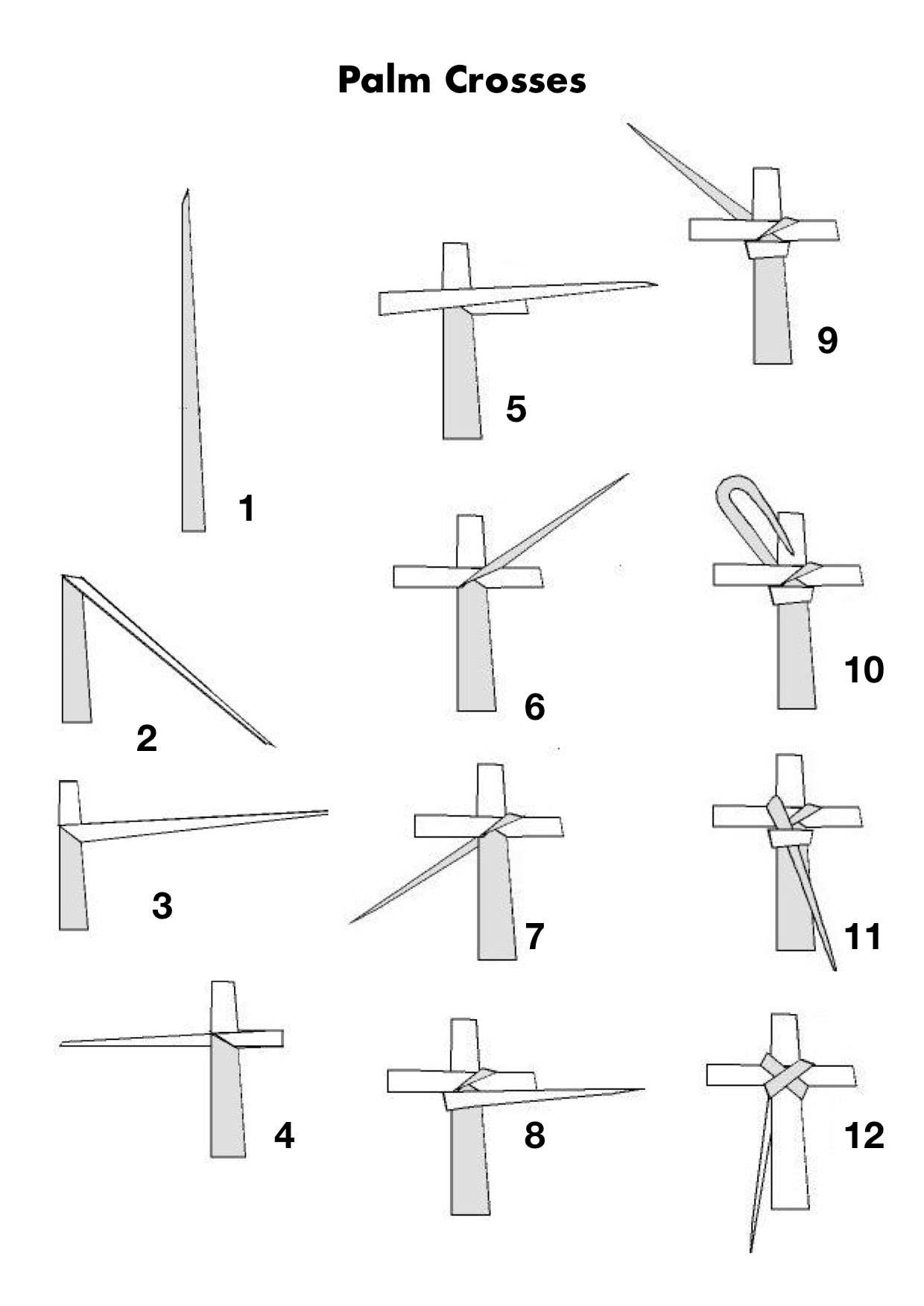 Palm Crosses

1

2

3

4

5

6

7

8

9

10

11

12