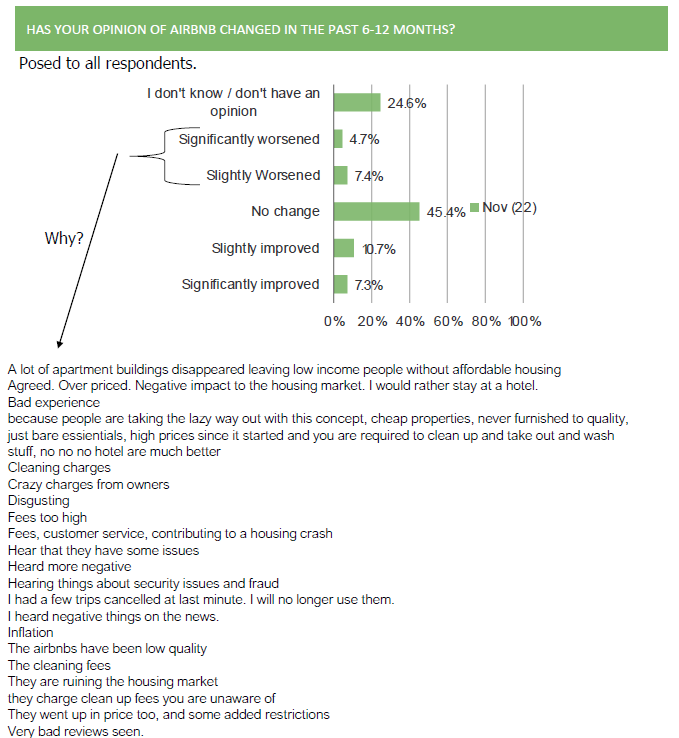 HAS YOUR OPINION OF AIRBNB CHANGED IN THE PAST 6-12 MONTHS?

Posed to all respondents.

I don't know / don't have an opinion 24.6%
Significantly worsened 4.7%
Slightly Worsened 7.4%
No change 45.4%
Slightly improved 10.7%
Significantly improved 7.3%

Nov (22)

0% 20% 40% 60% 80% 100%

Why?

A lot of apartment buildings disappeared leaving low income people without affordable housing
Agreed. Over priced. Negative impact to the housing market. I would rather stay at a hotel.
Bad experience
because people are taking the lazy way out with this concept, cheap properties, never furnished to quality, just bare essientials, high prices since it started and you are required to clean up and take out and wash stuff, no no no hotel are much better
Cleaning charges
Crazy charges from owners
Disgusting
Fees too high
Fees, customer service, contributing to a housing crash
Hear that they have some issues
Heard more negative
Hearing things about security issues and fraud
I had a few trips cancelled at last minute. I will no longer use them.
I heard negative things on the news.
Inflation
The airbnbs have been low quality
The cleaning fees
They are ruining the housing market
they charge clean up fees you are unaware of
They went up in price too, and some added restrictions
Very bad reviews seen.