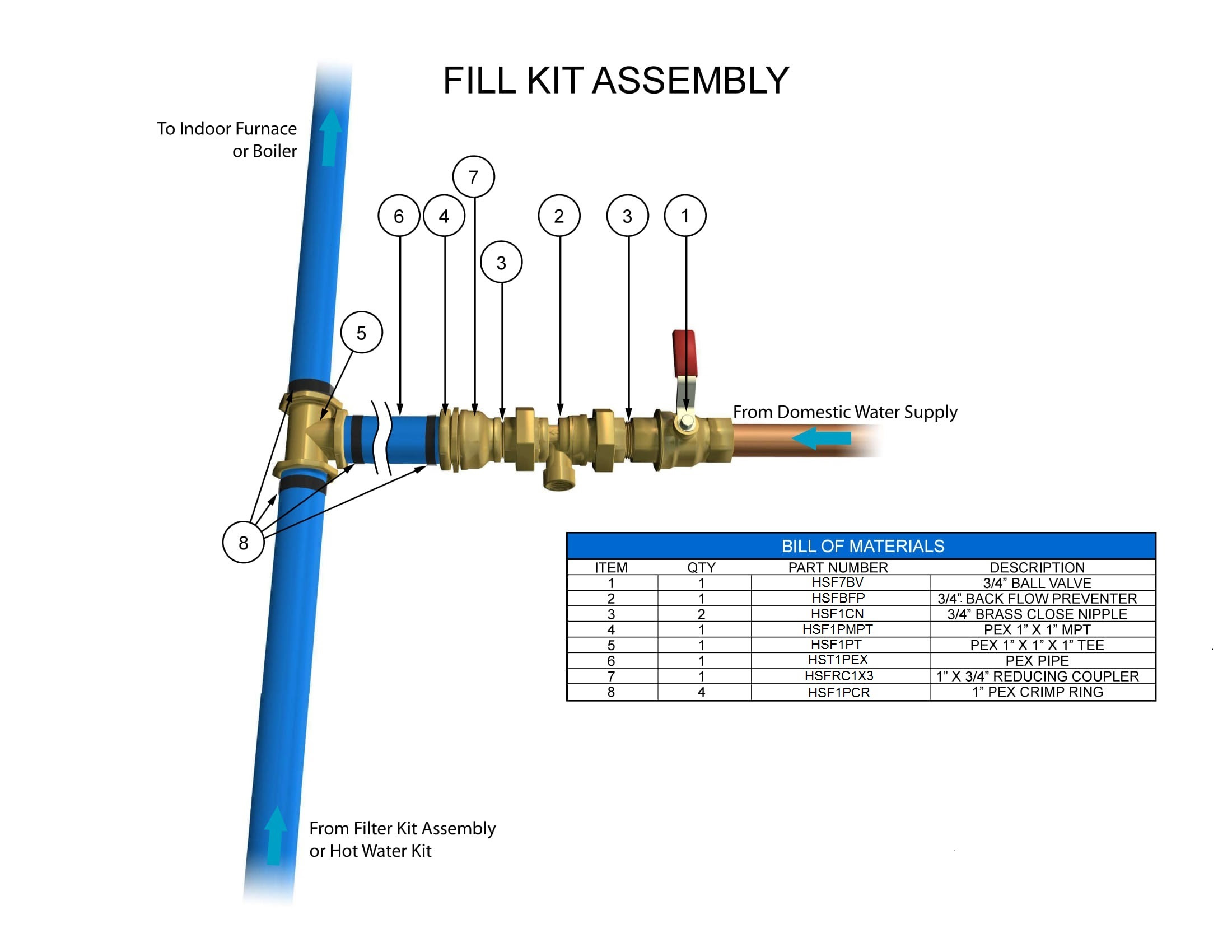 FILL KIT ASSEMBLY

To Indoor Furnace or Boiler

7

6 4 2 3 1

3

5

From Domestic Water Supply

8

BILL OF MATERIALS

| ITEM | QTY | PART NUMBER | DESCRIPTION |
|---|---|---|---|
| 1 | 1 | HSF7BV | 3/4” BALL VALVE |
| 2 | 1 | HSFBFP | 3/4” BACK FLOW PREVENTER |
| 3 | 2 | HSF1CN | 3/4” BRASS CLOSE NIPPLE |
| 4 | 1 | HSF1PMPT | PEX 1” X 1” MPT |
| 5 | 1 | HSF1PT | PEX 1” X 1” X 1” TEE |
| 6 | 1 | HST1PEX | PEX PIPE |
| 7 | 1 | HSFRC1X3 | 1” X 3/4” REDUCING COUPLER |
| 8 | 4 | HSF1PCR | 1” PEX CRIMP RING |

From Filter Kit Assembly or Hot Water Kit