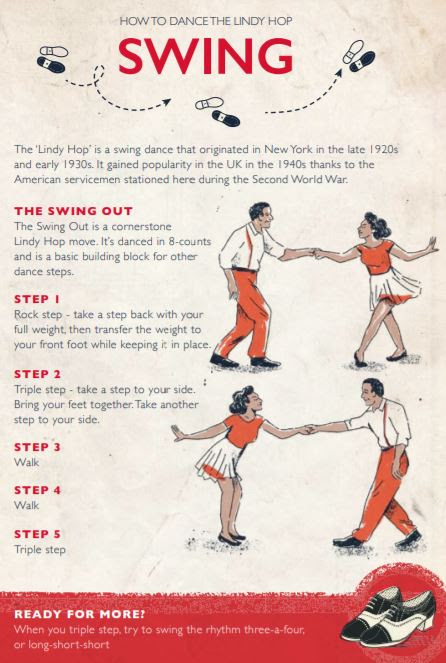 HOW TO DANCE THE LINDY HOP

SWING

The 'Lindy Hop' is a swing dance that originated in New York in the late 1920s and early 1930s. It gained popularity in the UK in the 1940s thanks to the American servicemen stationed here during the Second World War.

THE SWING OUT
The Swing Out is a cornerstone Lindy Hop move. It's danced in 8-counts and is a basic building block for other dance steps.

STEP 1
Rock step - take a step back with your full weight, then transfer the weight to your front foot while keeping it in place.

STEP 2
Triple step - take a step to your side. Bring your feet together. Take another step to your side.

STEP 3
Walk

STEP 4
Walk

STEP 5
Triple step

READY FOR MORE?
When you triple step, try to swing the rhythm three-a-four, or long-short-short